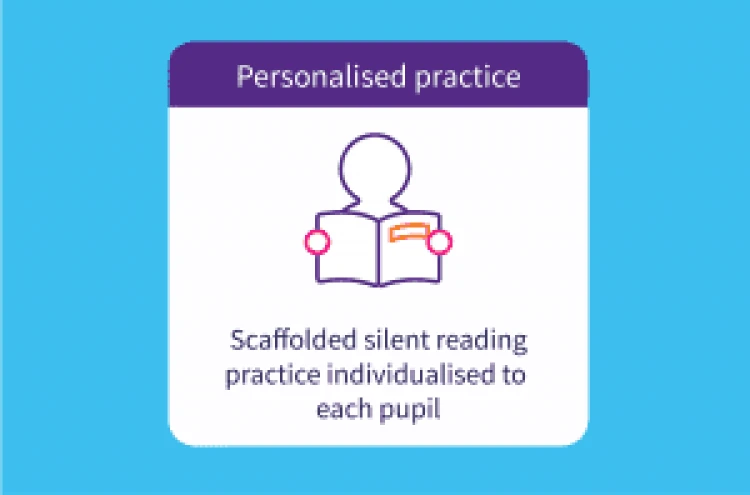 Personalised practice

Scaffolded silent reading practice individualised to each pupil