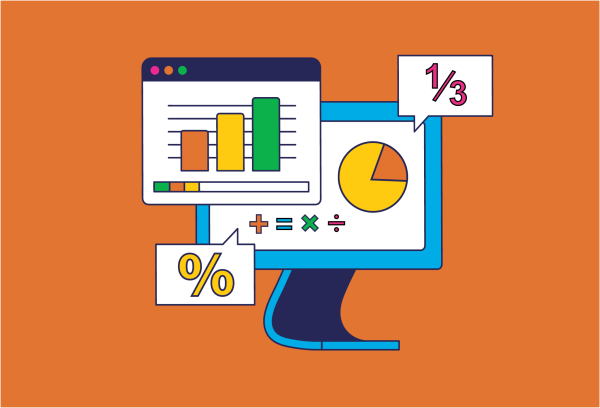 $\frac{1}{3}$

$+ = \times \div$

%