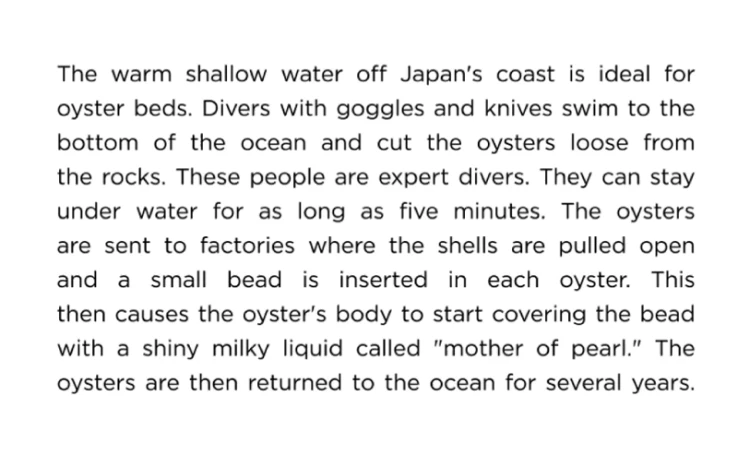 The warm shallow water off Japan's coast is ideal for oyster beds. Divers with goggles and knives swim to the bottom of the ocean and cut the oysters loose from the rocks. These people are expert divers. They can stay under water for as long as five minutes. The oysters are sent to factories where the shells are pulled open and a small bead is inserted in each oyster. This then causes the oyster's body to start covering the bead with a shiny milky liquid called "mother of pearl." The oysters are then returned to the ocean for several years.