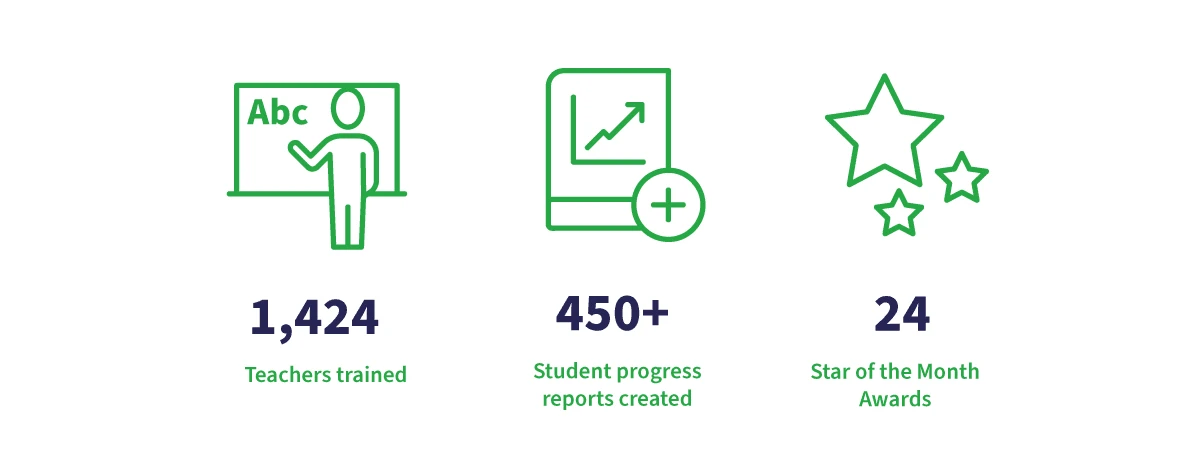 Abc

1,424

Teachers trained

450+

Student progress reports created

24

Star of the Month Awards