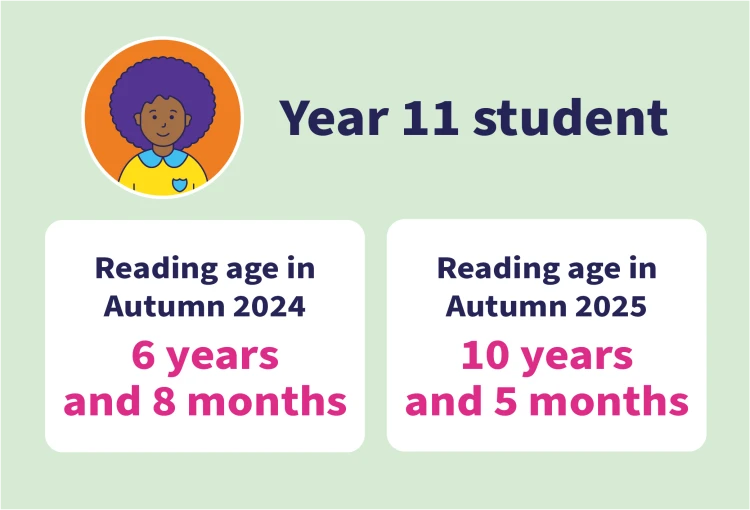 Year 11 student

Reading age in Autumn 2024
6 years and 8 months

Reading age in Autumn 2025
10 years and 5 months