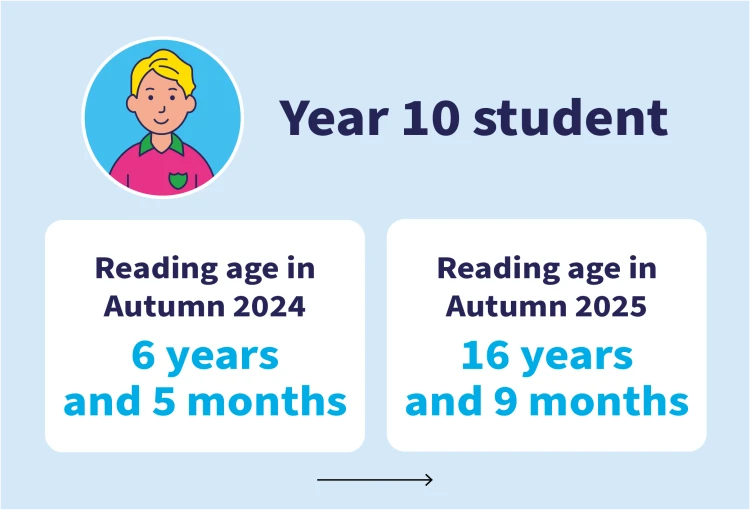 Year 10 student

Reading age in Autumn 2024
6 years and 5 months

Reading age in Autumn 2025
16 years and 9 months