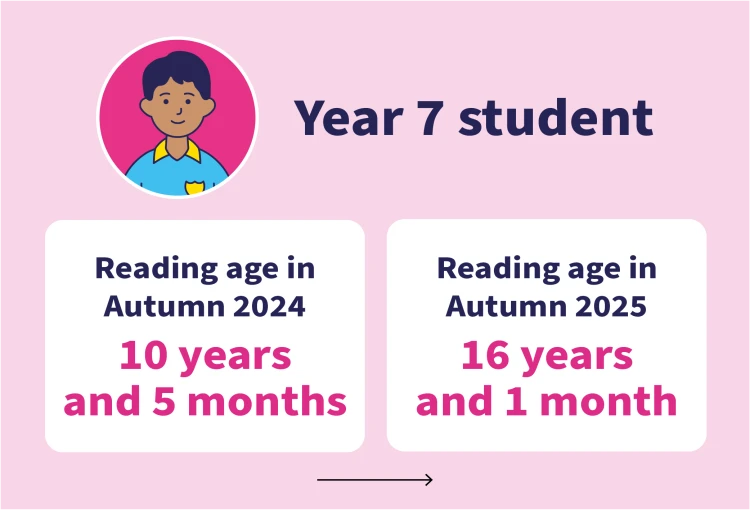 Year 7 student

Reading age in Autumn 2024
10 years and 5 months

Reading age in Autumn 2025
16 years and 1 month