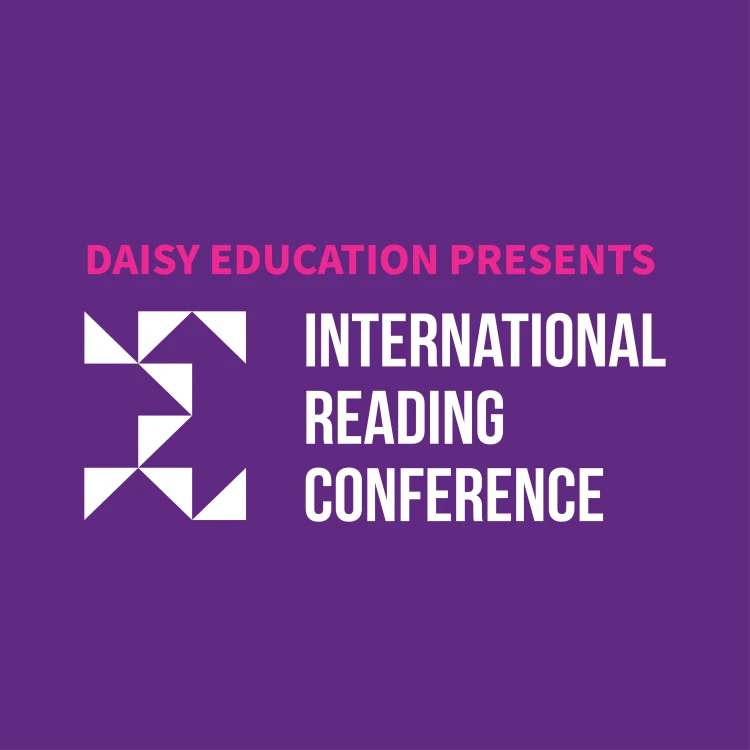 DAISY EDUCATION PRESENTS

INTERNATIONAL
READING
CONFERENCE