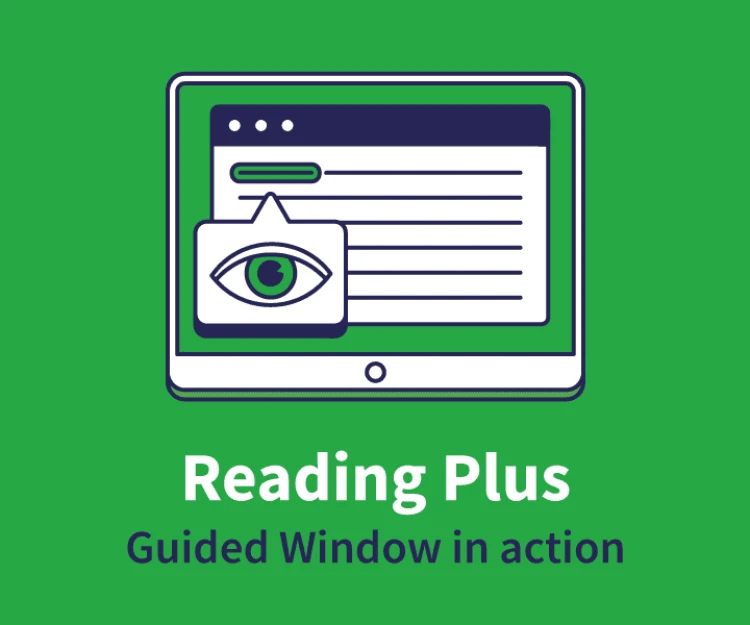 Reading Plus
Guided Window in action