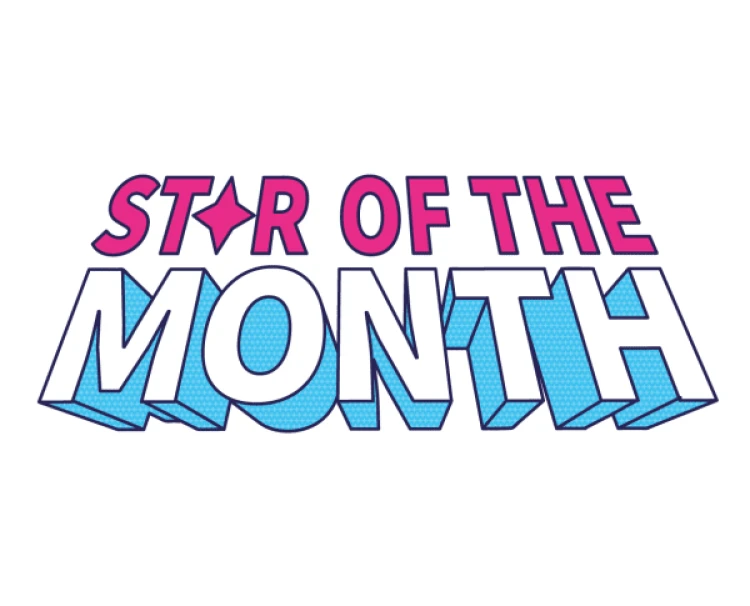 STAR OF THE MONTH