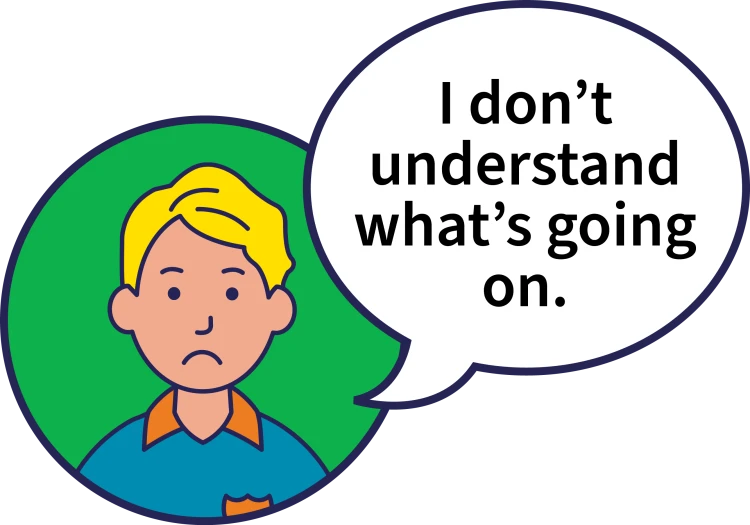 I don’t understand what’s going on.