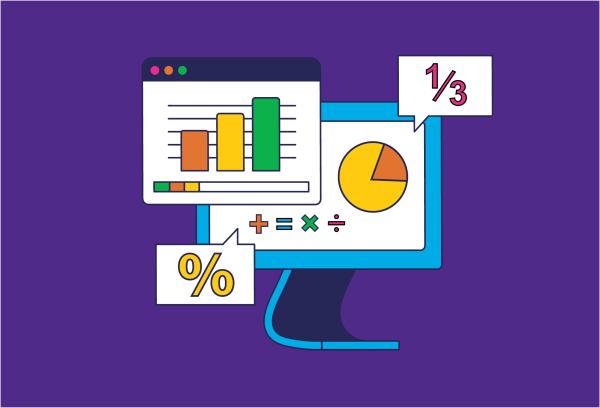 $\frac{1}{3}$

$+ = \times \div$

%