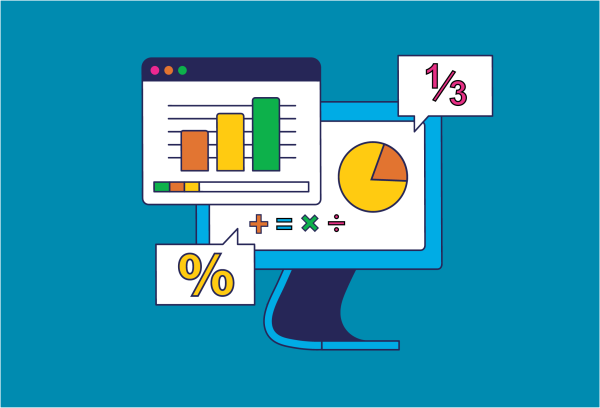 $\frac{1}{3}$

$+ = \times \div$

%